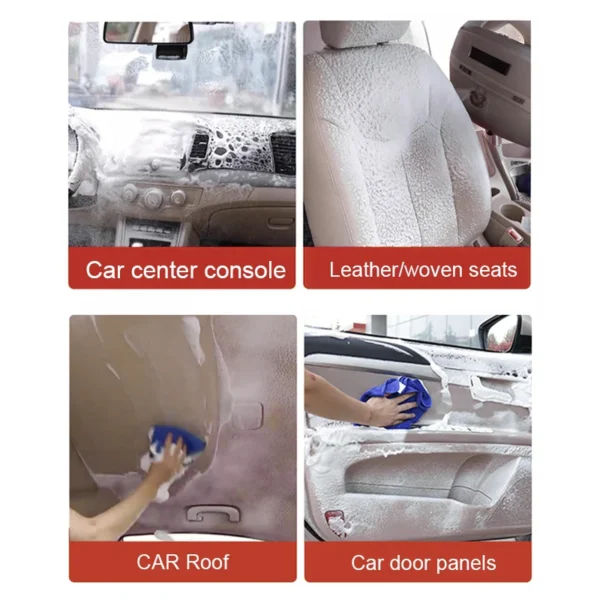 Car center console

Leather/woven seats

CAR Roof

Car door panels