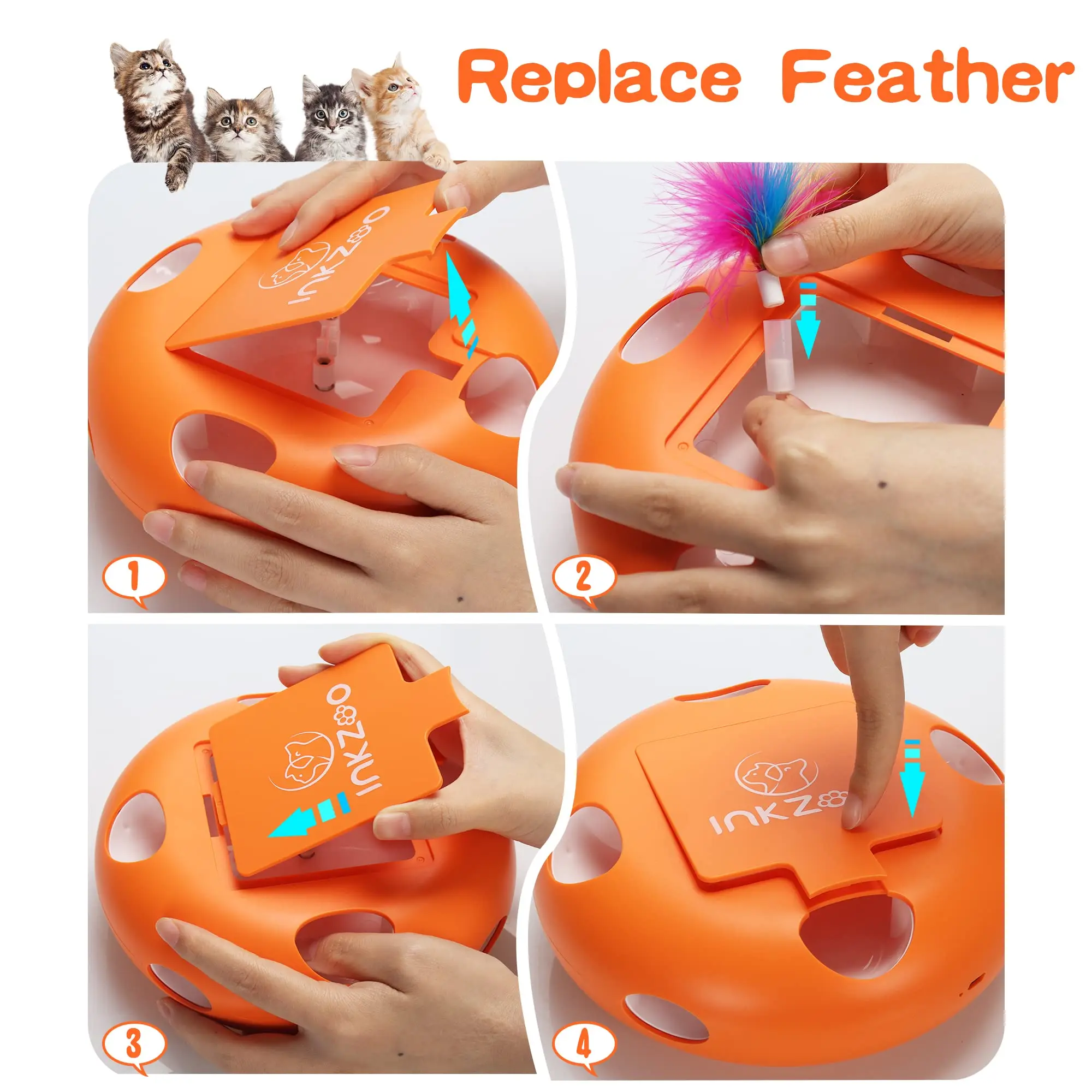 Replace Feather

inkZoo

1

2

inkZoo

3

inkZoo

4