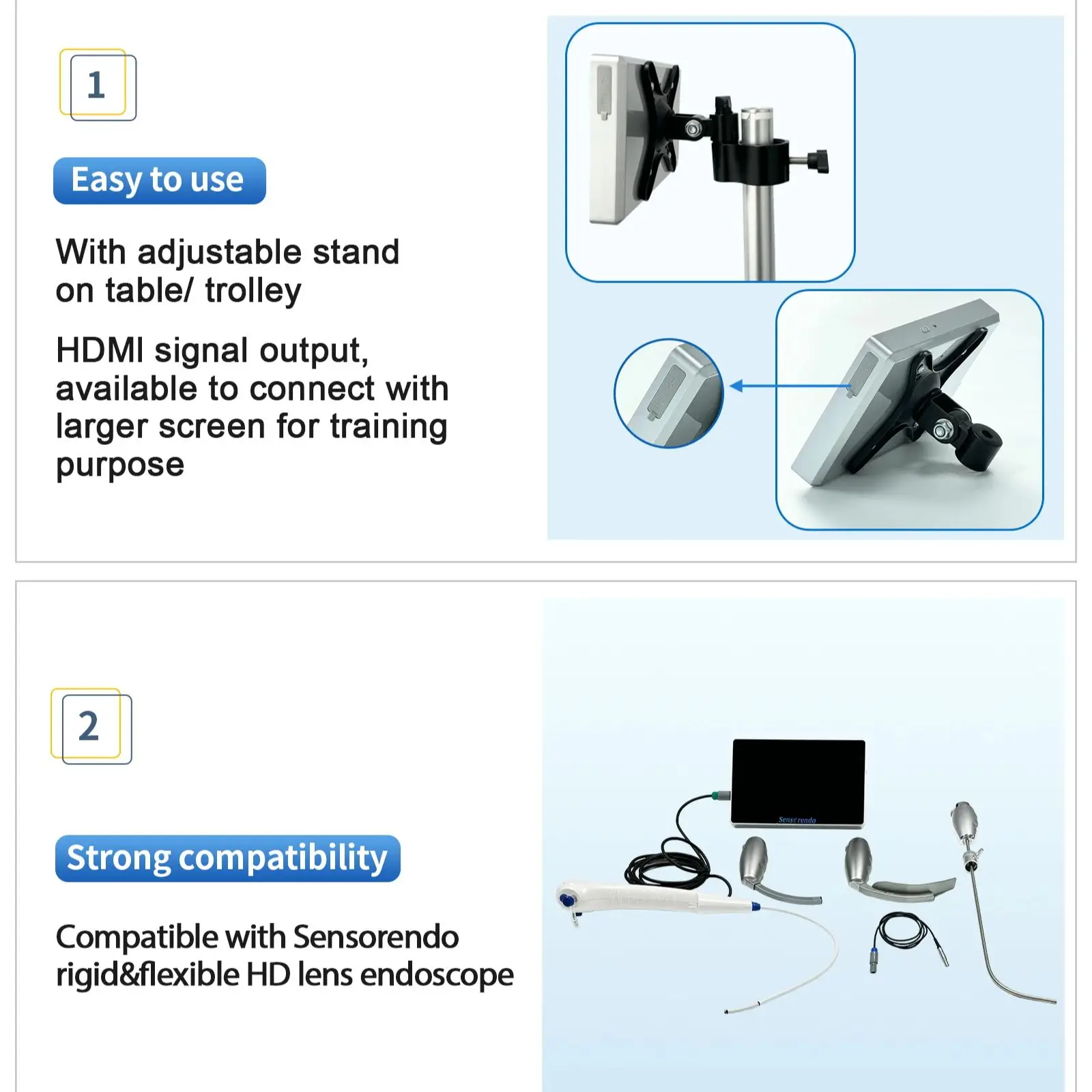 1

Easy to use

With adjustable stand on table/ trolley

HDMI signal output, available to connect with larger screen for training purpose

2

Strong compatibility

Compatible with Sensorendo rigid&flexible HD lens endoscope

Sensorendo